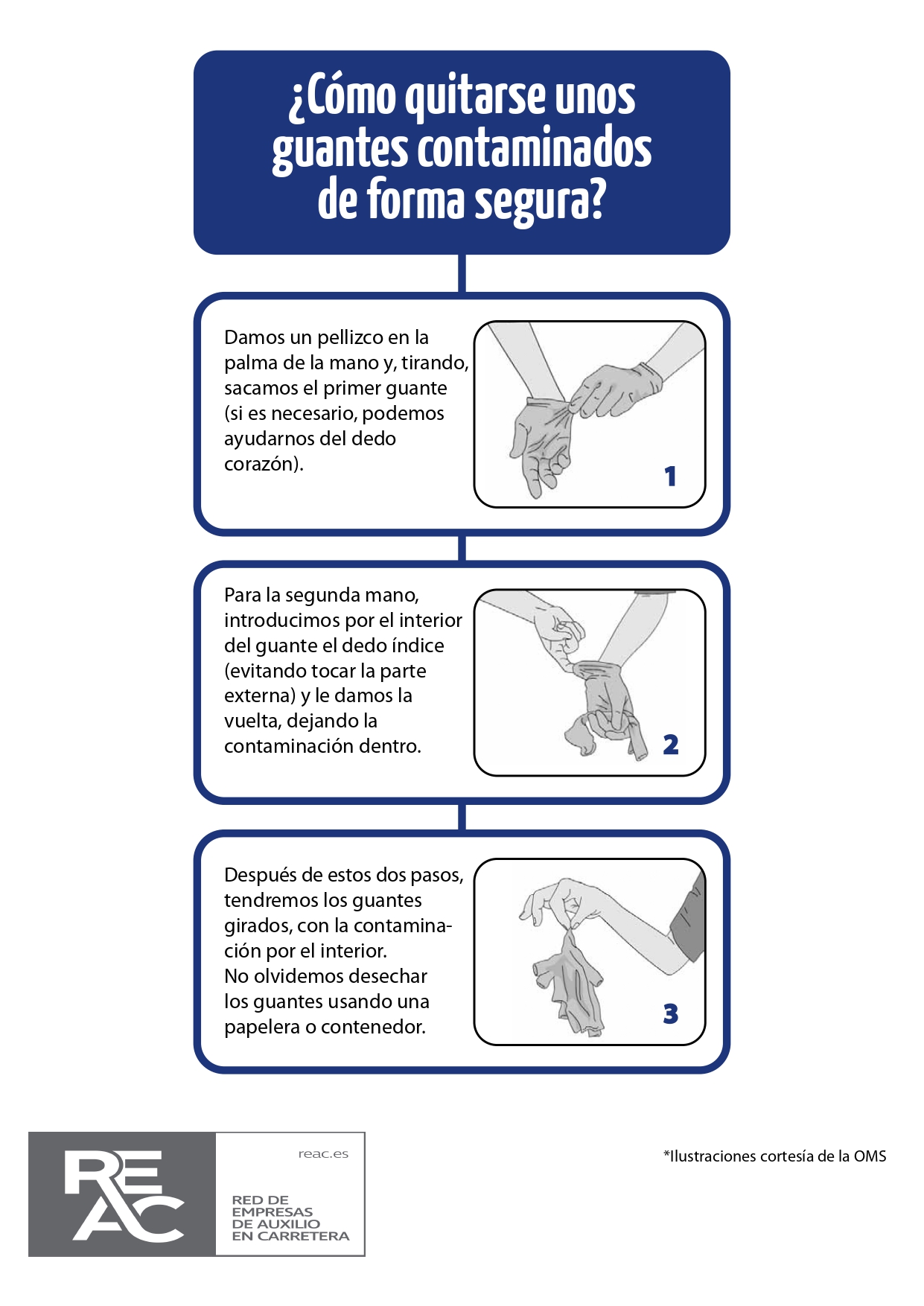 ¿Cómo quitarse unos guantes contaminados de forma segura?

Damos un pellizco en la palma de la mano y, tirando, sacamos el primer guante (si es necesario, podemos ayudarnos del dedo corazón).

1

Para la segunda mano, introducimos por el interior del guante el dedo índice (evitando tocar la parte externa) y le damos la vuelta, dejando la contaminación dentro.

2

Después de estos dos pasos, tendremos los guantes girados, con la contaminación por el interior.
No olvidemos desechar los guantes usando una papelera o contenedor.

3

REAC

reac.es

RED DE EMPRESAS DE AUXILIO EN CARRETERA

*Ilustraciones cortesía de la OMS